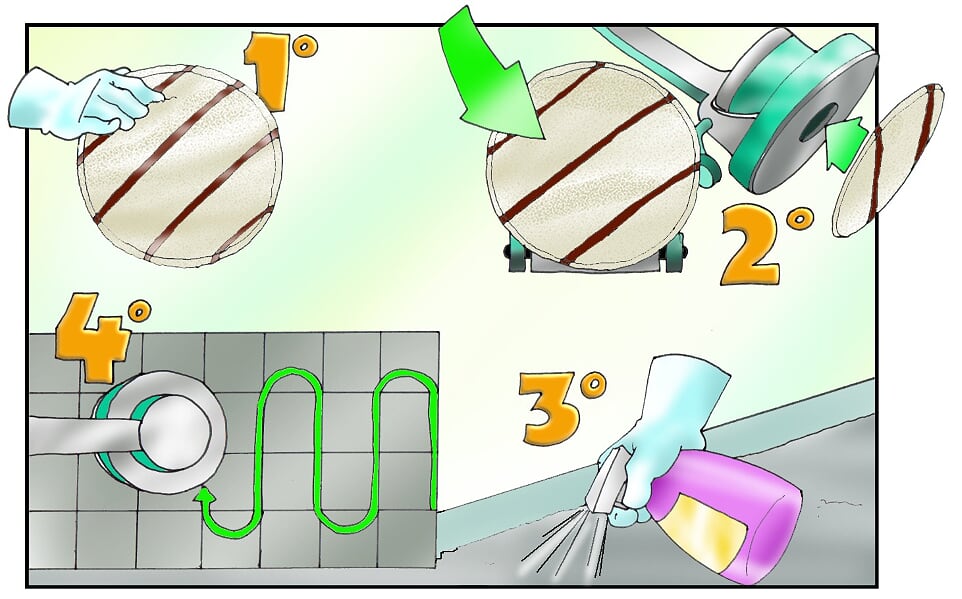 1°

2°

4°

3°